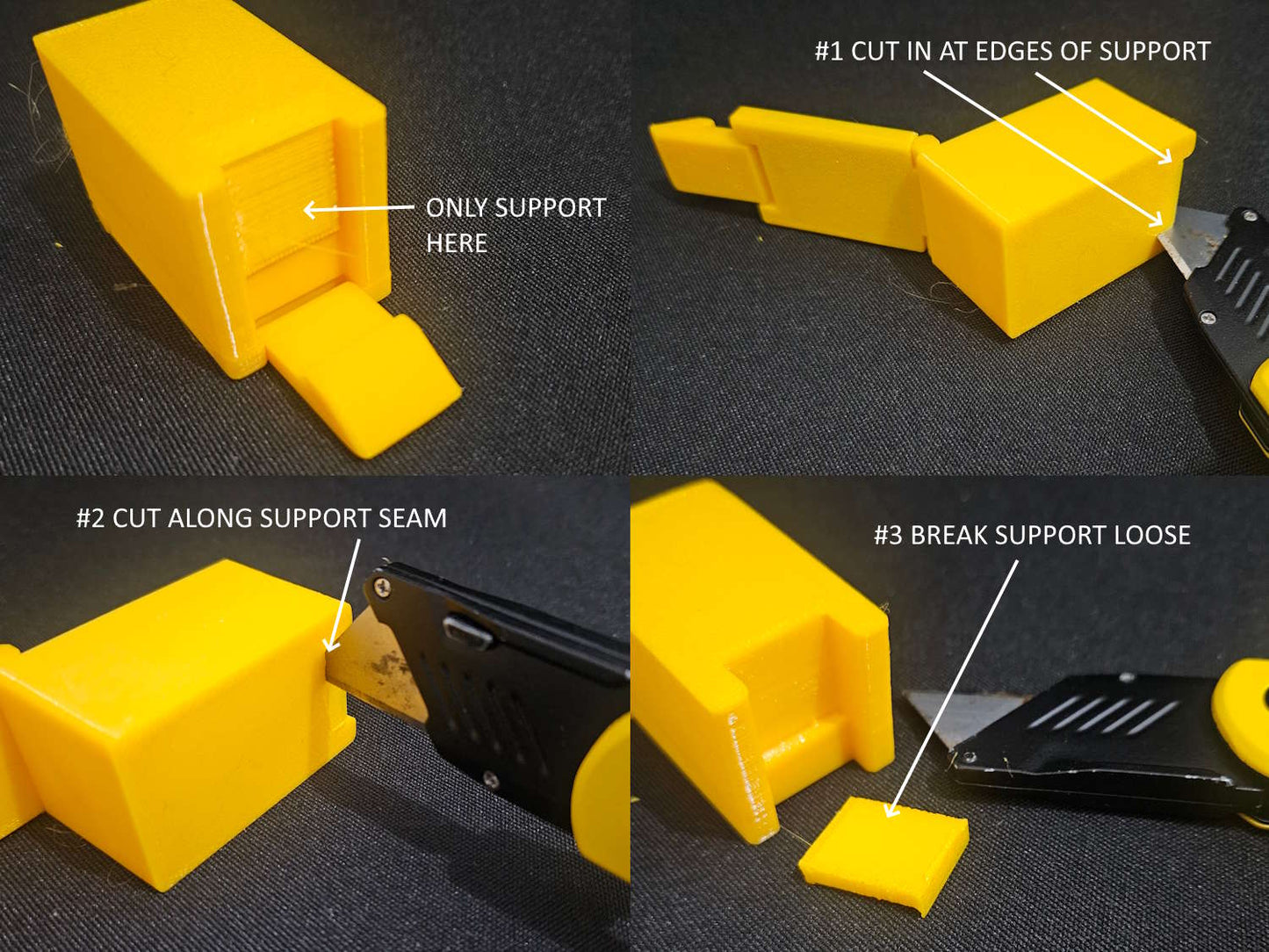 ONLY SUPPORT HERE

#1 CUT IN AT EDGES OF SUPPORT

#2 CUT ALONG SUPPORT SEAM

#3 BREAK SUPPORT LOOSE