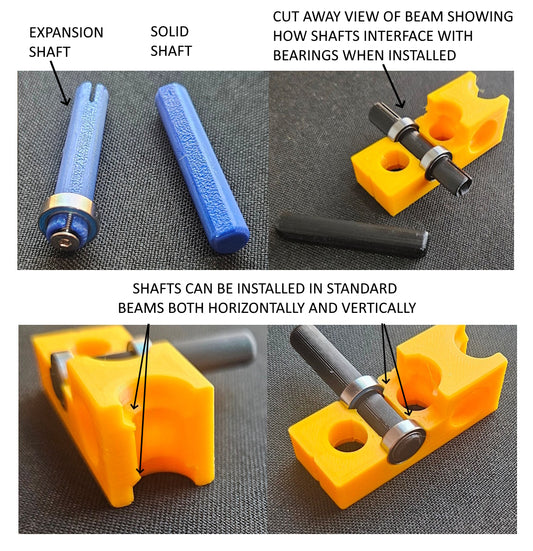 EXPANSION SHAFT

SOLID SHAFT

CUT AWAY VIEW OF BEAM SHOWING HOW SHAFTS INTERFACE WITH BEARINGS WHEN INSTALLED

SHAFTS CAN BE INSTALLED IN STANDARD BEAMS BOTH HORIZONTALLY AND VERTICALLY