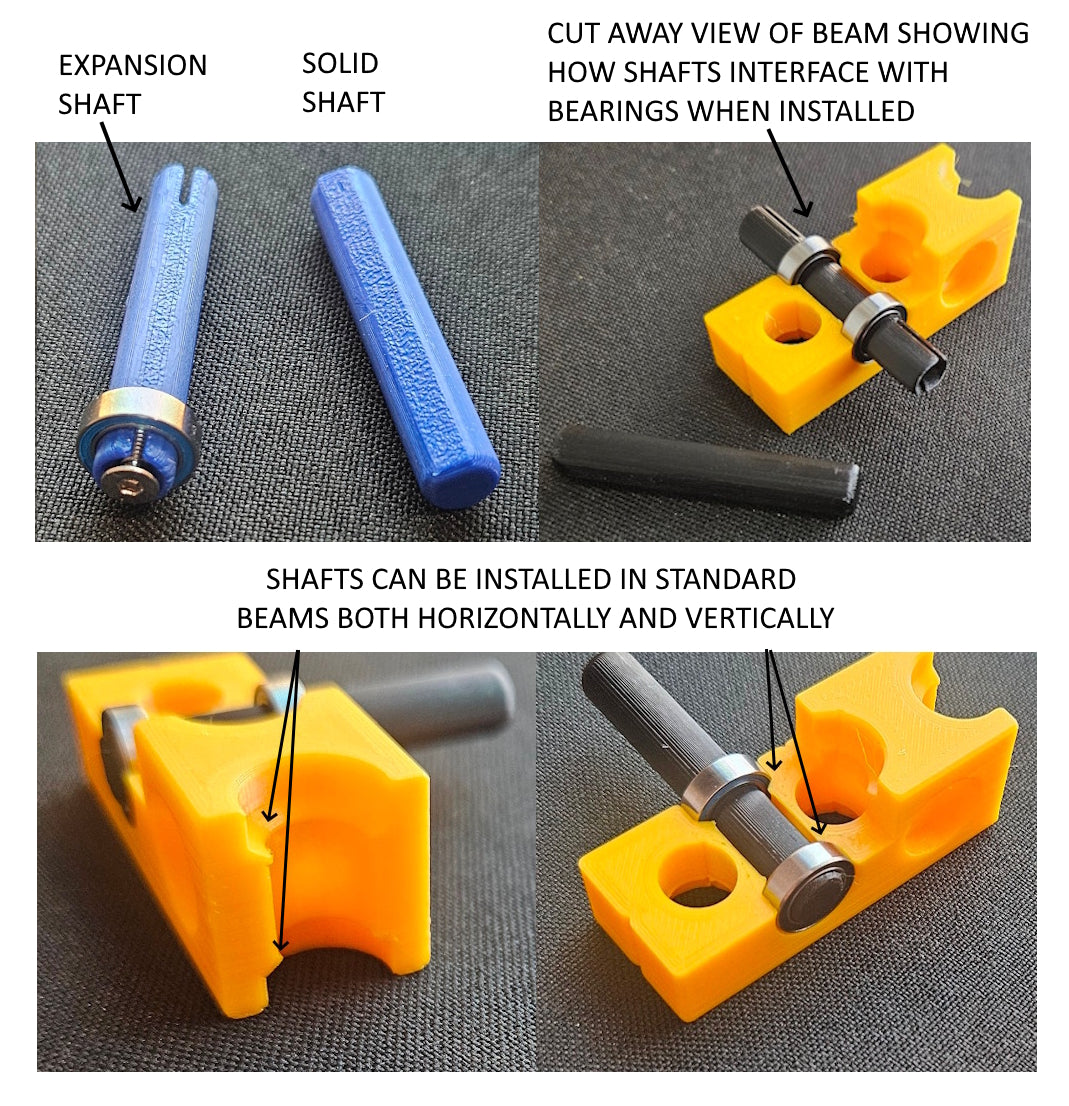 EXPANSION SHAFT

SOLID SHAFT

CUT AWAY VIEW OF BEAM SHOWING HOW SHAFTS INTERFACE WITH BEARINGS WHEN INSTALLED

SHAFTS CAN BE INSTALLED IN STANDARD BEAMS BOTH HORIZONTALLY AND VERTICALLY